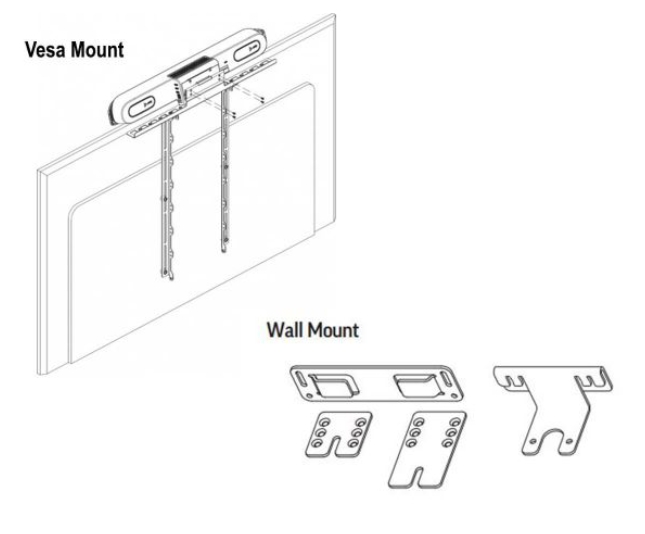 Vesa Mount

Wall Mount